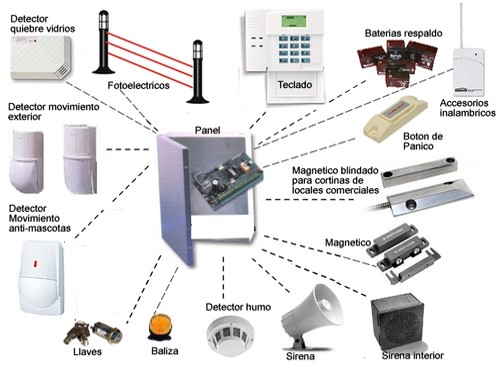 Detector quiebre vidrios

Fotoelectricos

Teclado

Baterias respaldo

Accesorios inalambricos

Detector movimiento exterior

Panel

Boton de Panico

Magnetico blindado para cortinas de locales comerciales

Detector Movimiento anti-mascotas

Magnetico

Detector humo

Llaves

Baliza

Sirena

Sirena interior